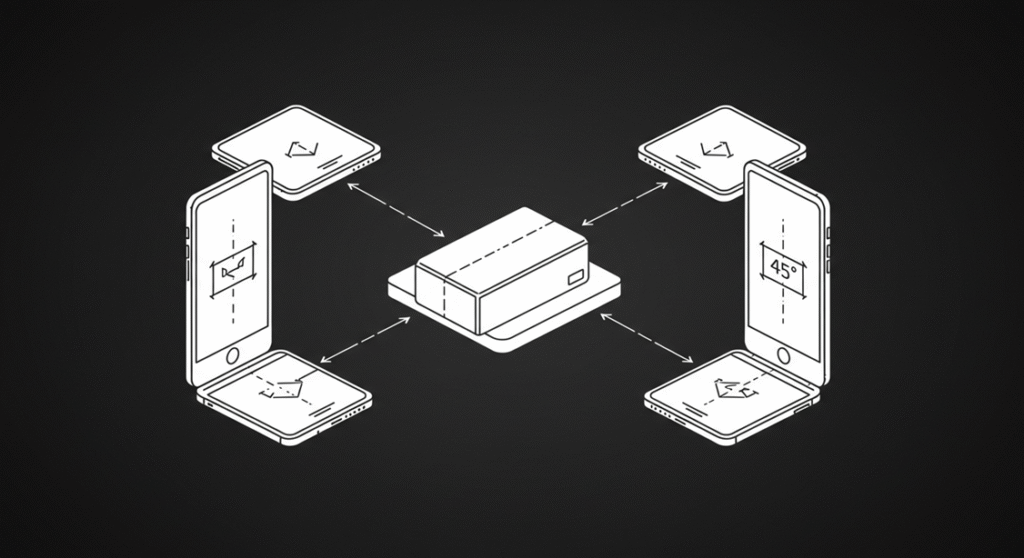 45°